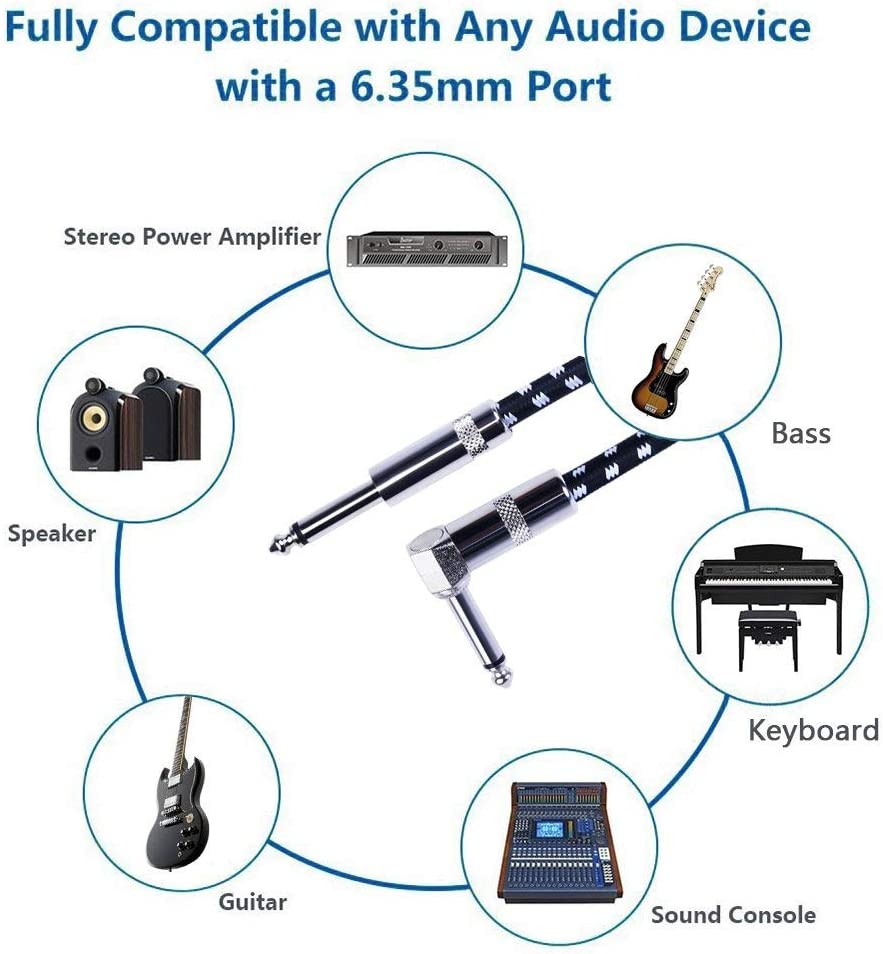 Fully Compatible with Any Audio Device with a 6.35mm Port

Stereo Power Amplifier

Bass

Speaker

Keyboard

Guitar

Sound Console